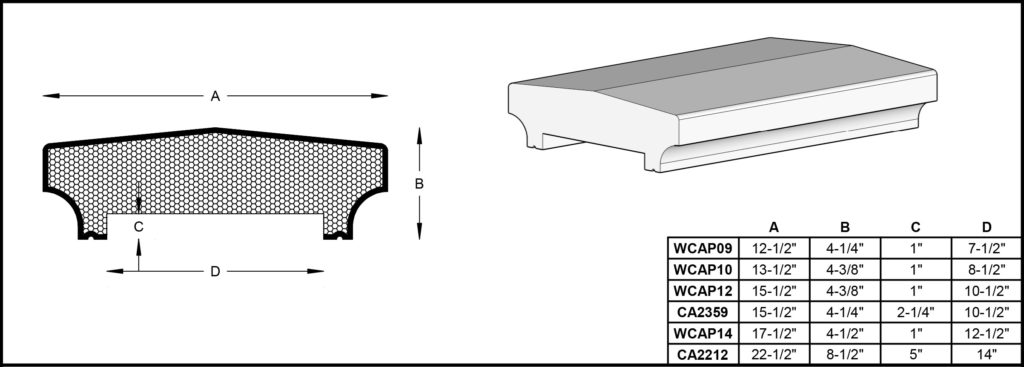 A

B

C

D

| | A | B | C | D |
|---|---|---|---|---|
| WCAP09 | 12-1/2" | 4-1/4" | 1" | 7-1/2" |
| WCAP10 | 13-1/2" | 4-3/8" | 1" | 8-1/2" |
| WCAP12 | 15-1/2" | 4-3/8" | 1" | 10-1/2" |
| CA2359 | 15-1/2" | 4-1/4" | 2-1/4" | 10-1/2" |
| WCAP14 | 17-1/2" | 4-1/2" | 1" | 12-1/2" |
| CA2212 | 22-1/2" | 8-1/2" | 5" | 14" |