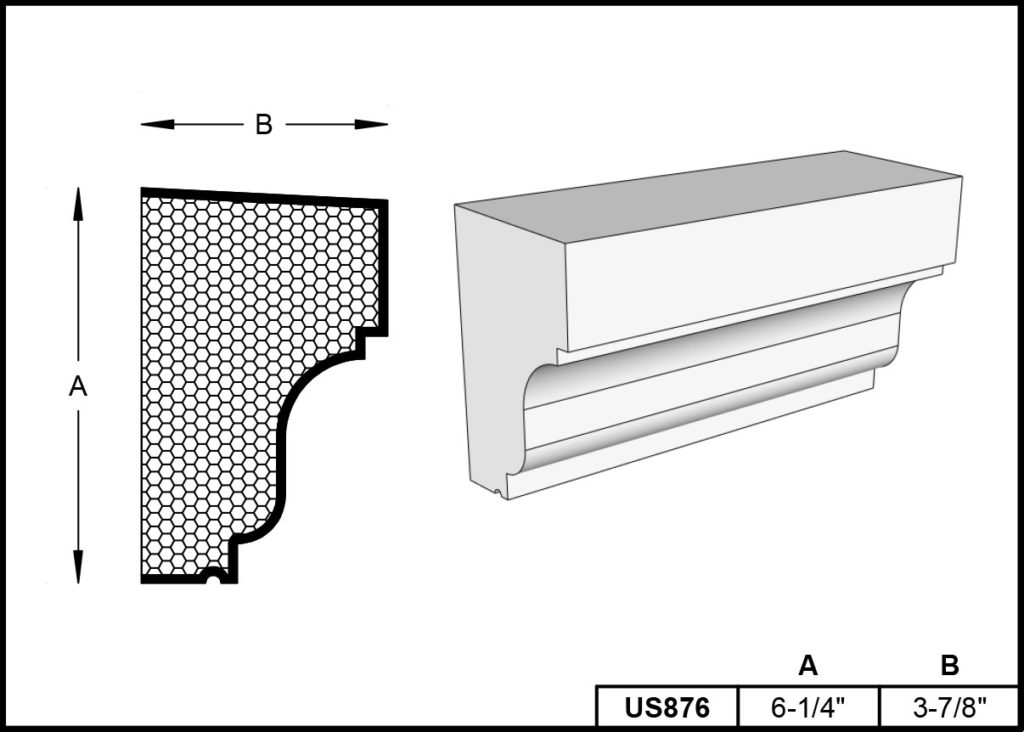 B

A

|  | A | B |
|---|---|---|
| US876 | 6-1/4" | 3-7/8" |