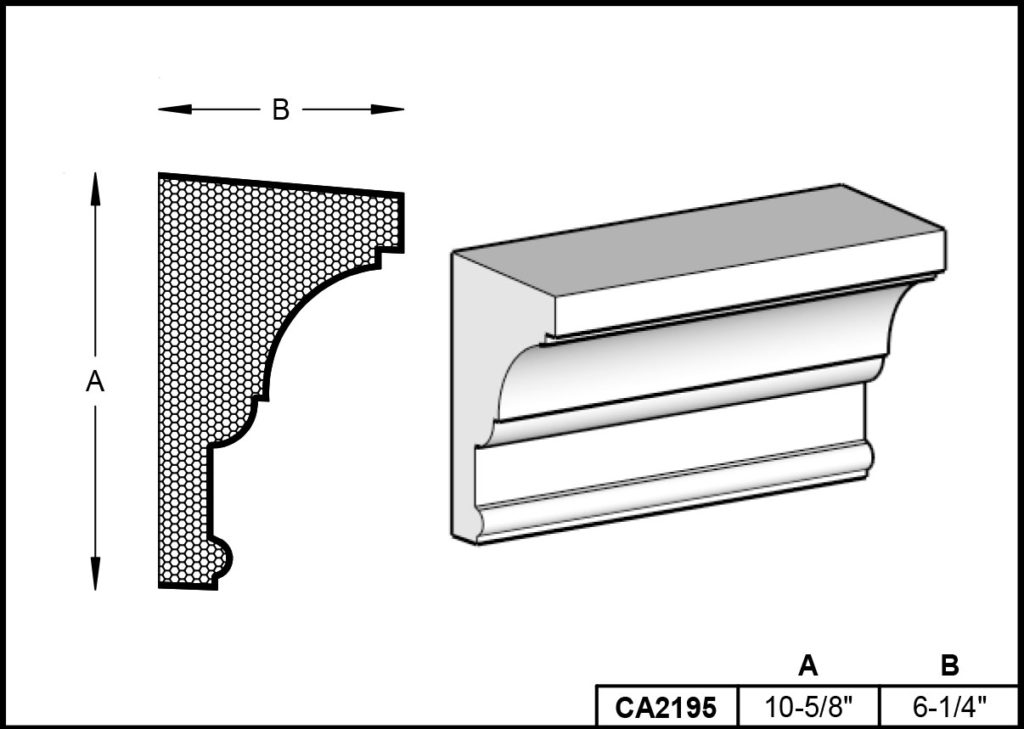 B

A

| | A | B |
|---|---|---|
| CA2195 | 10-5/8" | 6-1/4" |