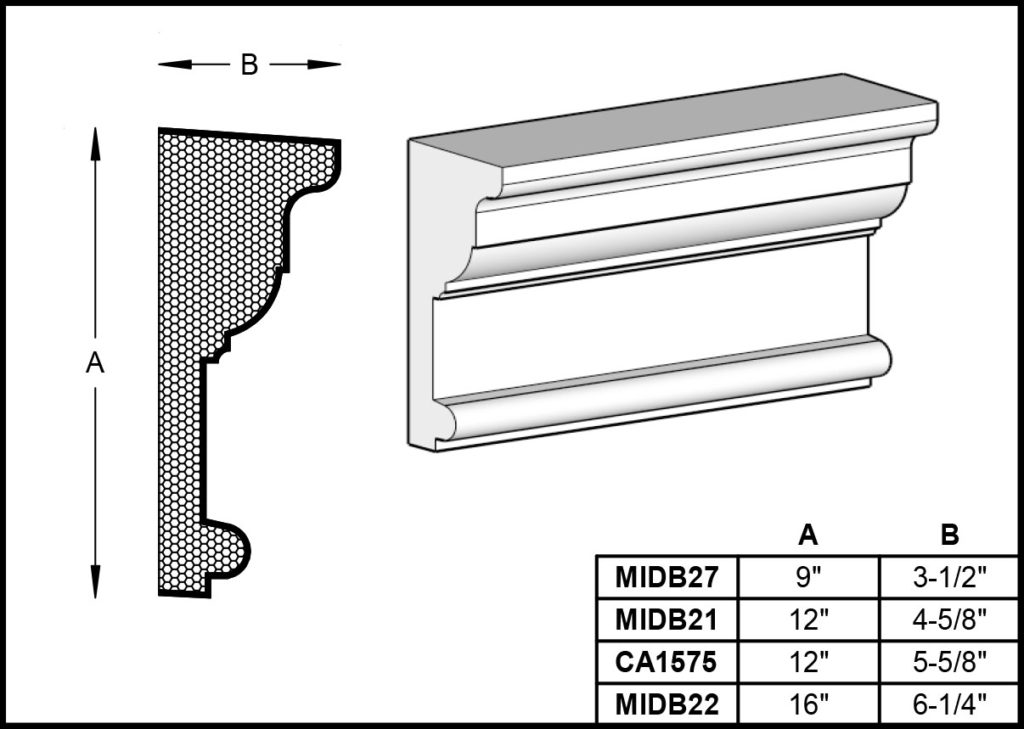 B

A

| | A | B |
|---|---|---|
| MIDB27 | 9" | 3-1/2" |
| MIDB21 | 12" | 4-5/8" |
| CA1575 | 12" | 5-5/8" |
| MIDB22 | 16" | 6-1/4" |