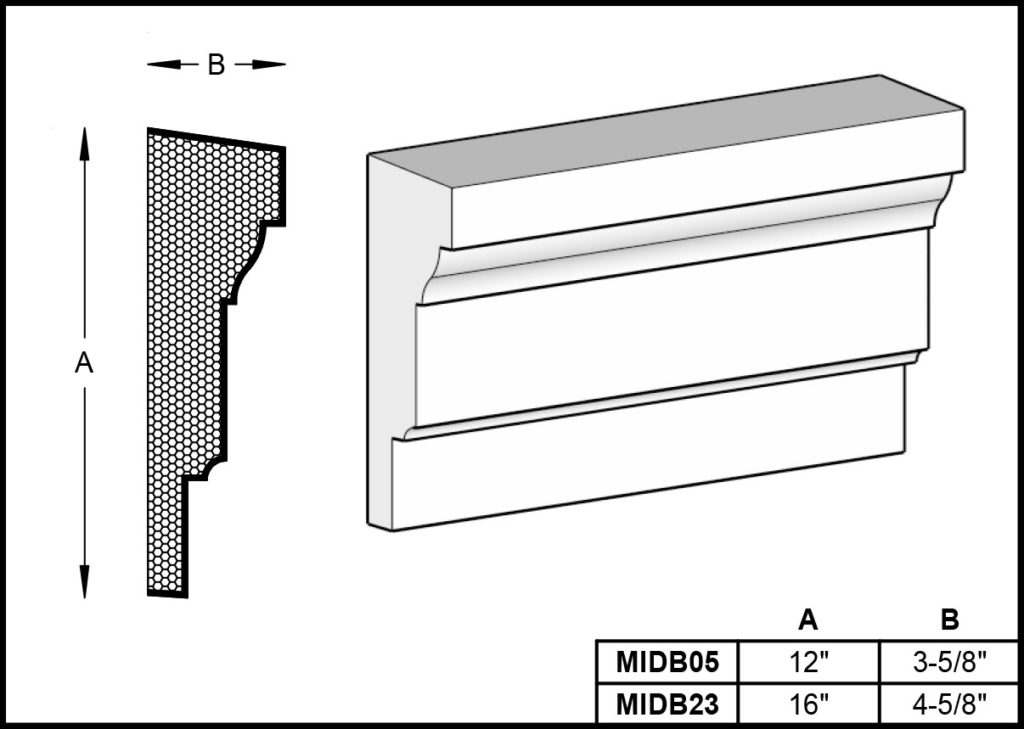 B

A

| | A | B |
|---|---|---|
| MIDB05 | 12" | 3-5/8" |
| MIDB23 | 16" | 4-5/8" |