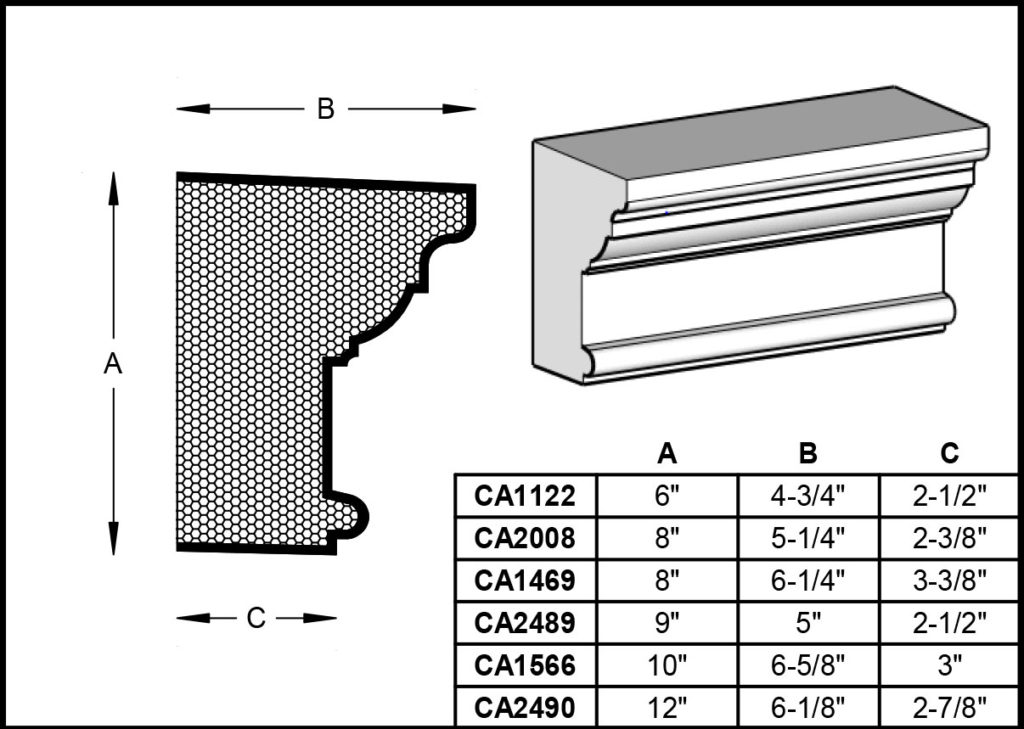 B

A

C

|  | A | B | C |
|---|---|---|---|
| CA1122 | 6" | 4-3/4" | 2-1/2" |
| CA2008 | 8" | 5-1/4" | 2-3/8" |
| CA1469 | 8" | 6-1/4" | 3-3/8" |
| CA2489 | 9" | 5" | 2-1/2" |
| CA1566 | 10" | 6-5/8" | 3" |
| CA2490 | 12" | 6-1/8" | 2-7/8" |