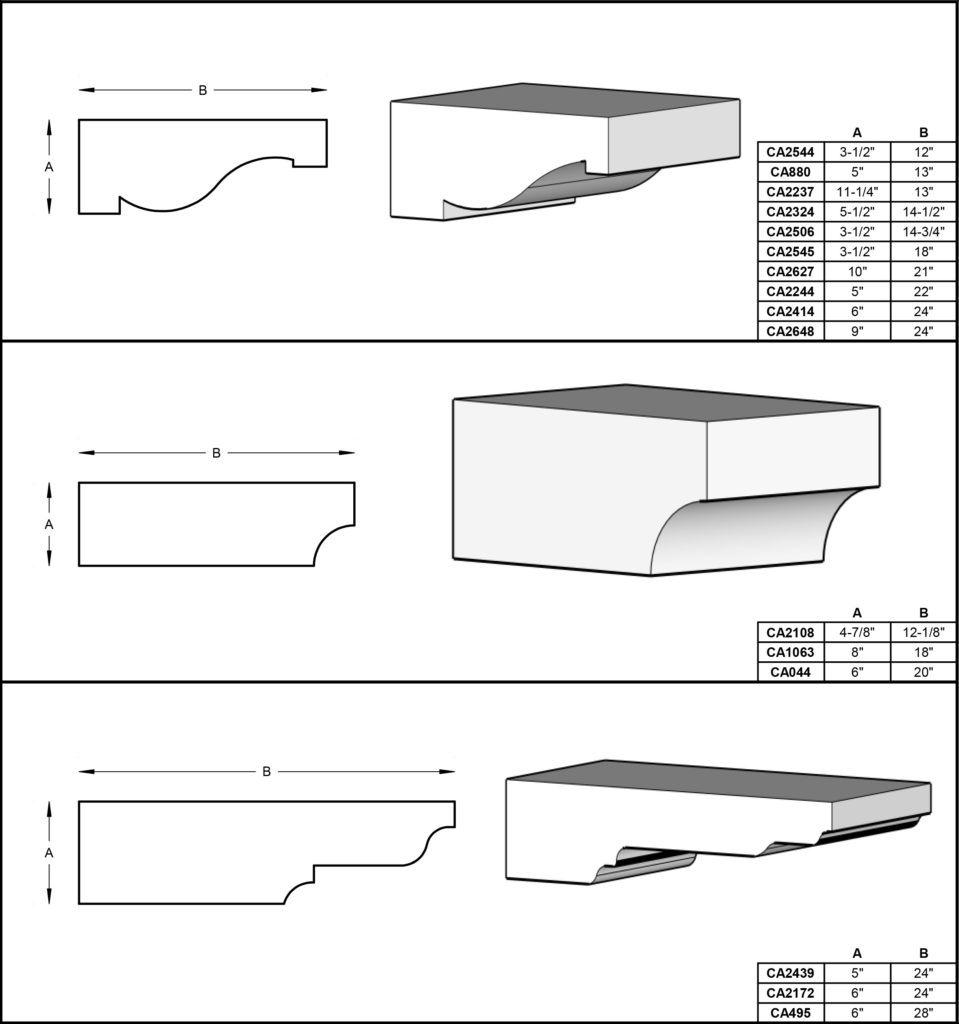 B

A

| | A | B |
|---|---|---|
| CA2544 | 3-1/2" | 12" |
| CA880 | 5" | 13" |
| CA2237 | 11-1/4" | 13" |
| CA2324 | 5-1/2" | 14-1/2" |
| CA2506 | 3-1/2" | 14-3/4" |
| CA2545 | 3-1/2" | 18" |
| CA2627 | 10" | 21" |
| CA2244 | 5" | 22" |
| CA2414 | 6" | 24" |
| CA2648 | 9" | 24" |

B

A

| | A | B |
|---|---|---|
| CA2108 | 4-7/8" | 12-1/8" |
| CA1063 | 8" | 18" |
| CA044 | 6" | 20" |

B

A

| | A | B |
|---|---|---|
| CA2439 | 5" | 24" |
| CA2172 | 6" | 24" |
| CA495 | 6" | 28" |