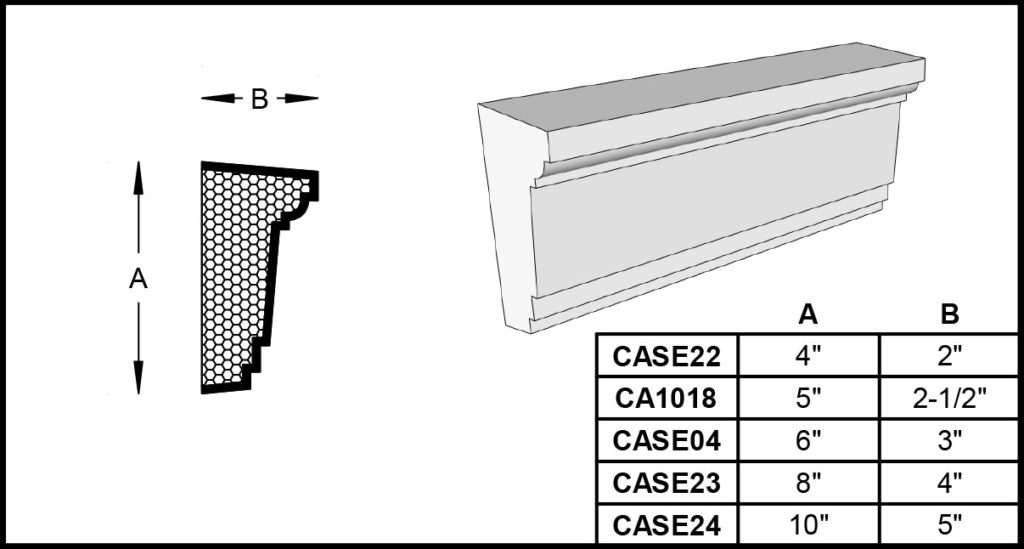 B

A

|  | A | B |
|---|---|---|
| CASE22 | 4" | 2" |
| CA1018 | 5" | 2-1/2" |
| CASE04 | 6" | 3" |
| CASE23 | 8" | 4" |
| CASE24 | 10" | 5" |