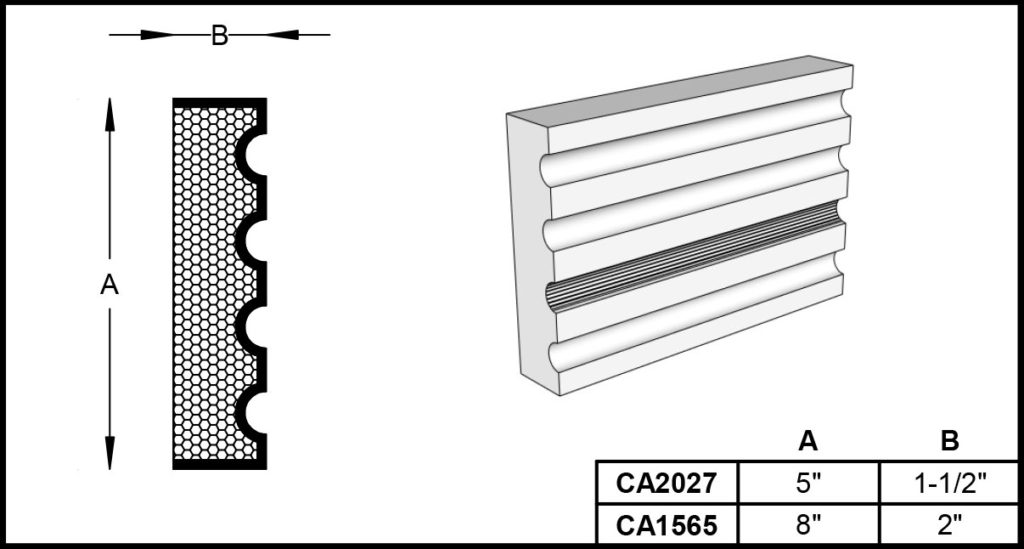 B

A

|  | A | B |
|---|---|---|
| CA2027 | 5" | 1-1/2" |
| CA1565 | 8" | 2" |