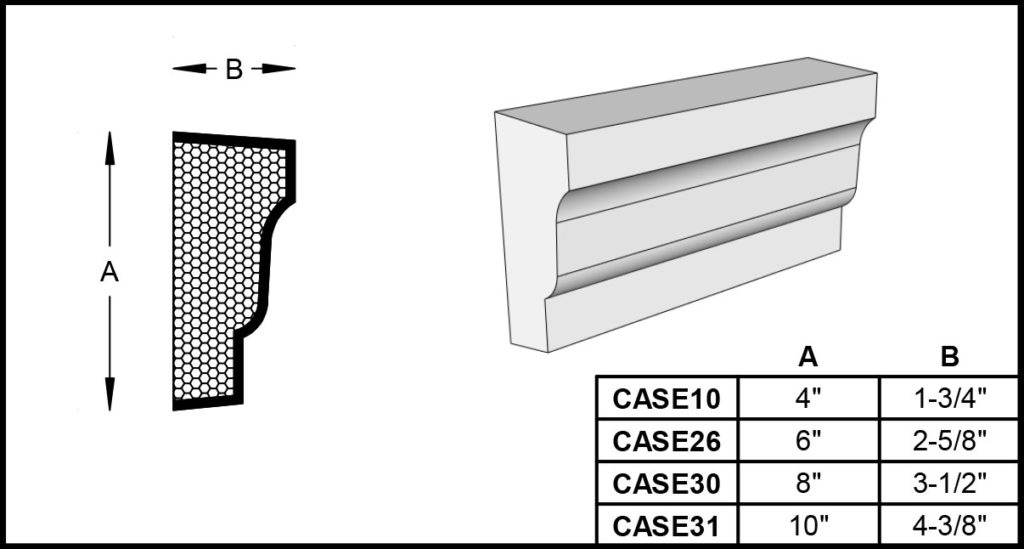 B

A

| | A | B |
|---|---|---|
| CASE10 | 4" | 1-3/4" |
| CASE26 | 6" | 2-5/8" |
| CASE30 | 8" | 3-1/2" |
| CASE31 | 10" | 4-3/8" |