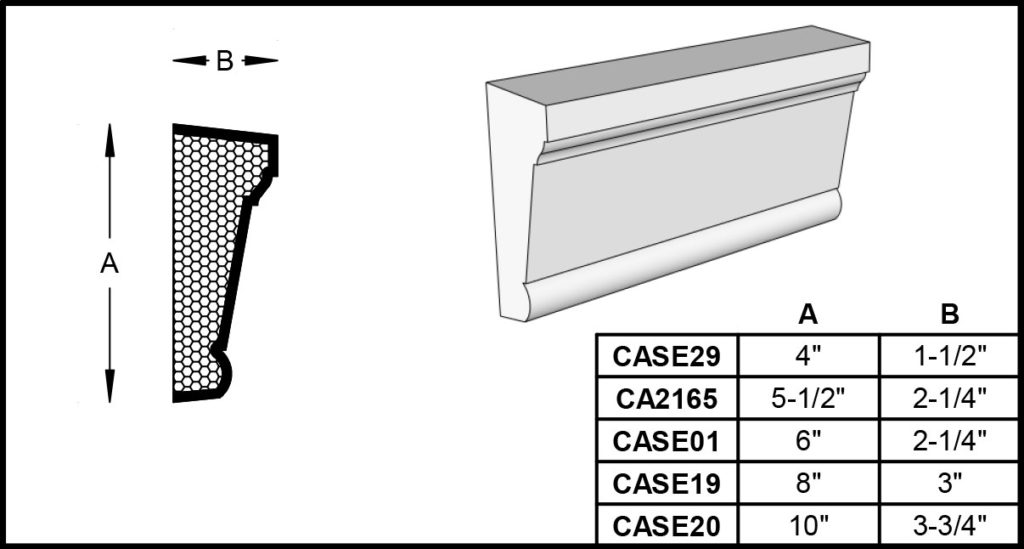 B

A

| | A | B |
|---|---|---|
| CASE29 | 4" | 1-1/2" |
| CA2165 | 5-1/2" | 2-1/4" |
| CASE01 | 6" | 2-1/4" |
| CASE19 | 8" | 3" |
| CASE20 | 10" | 3-3/4" |