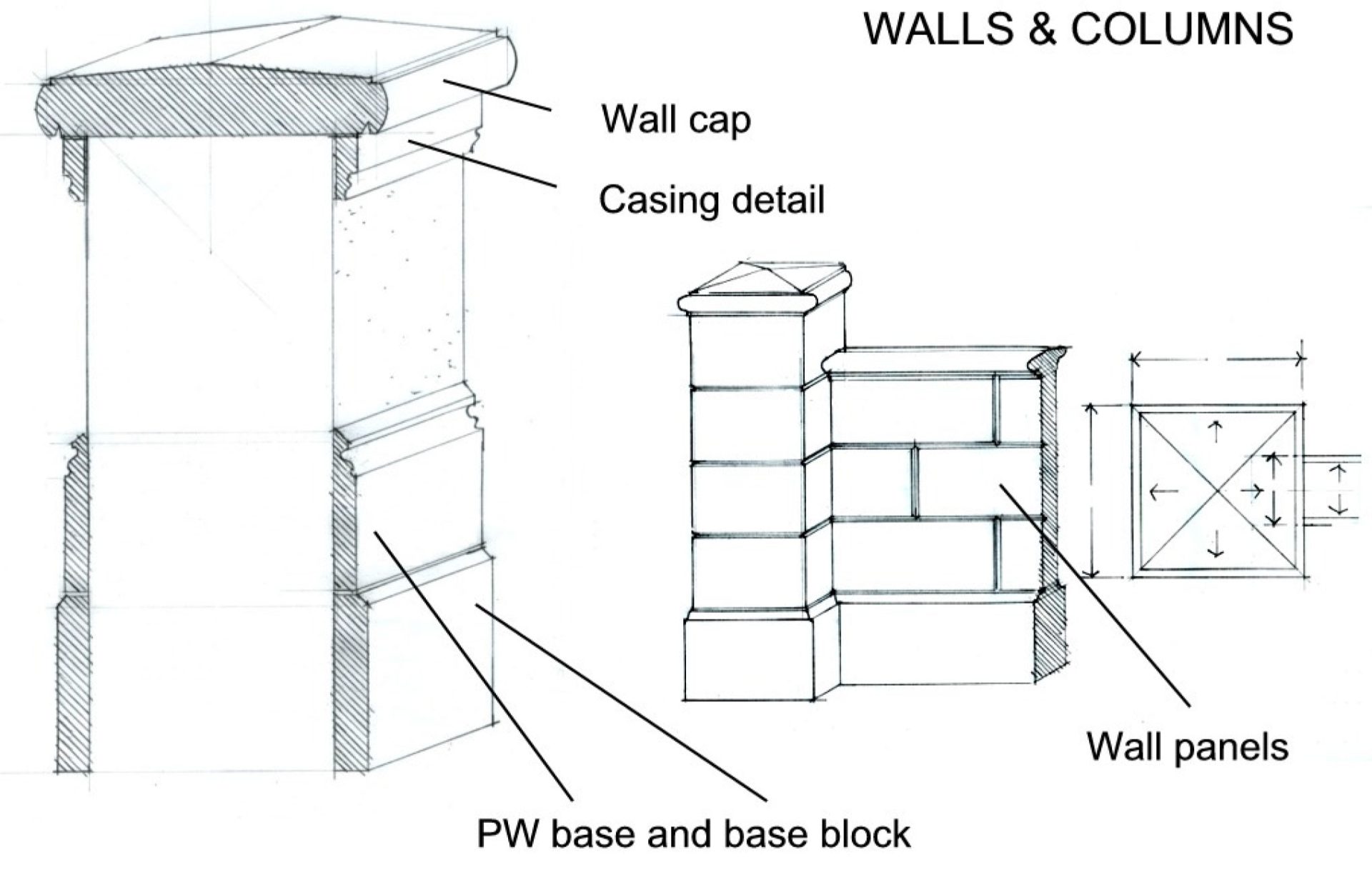 WALLS & COLUMNS

Wall cap

Casing detail

Wall panels

PW base and base block