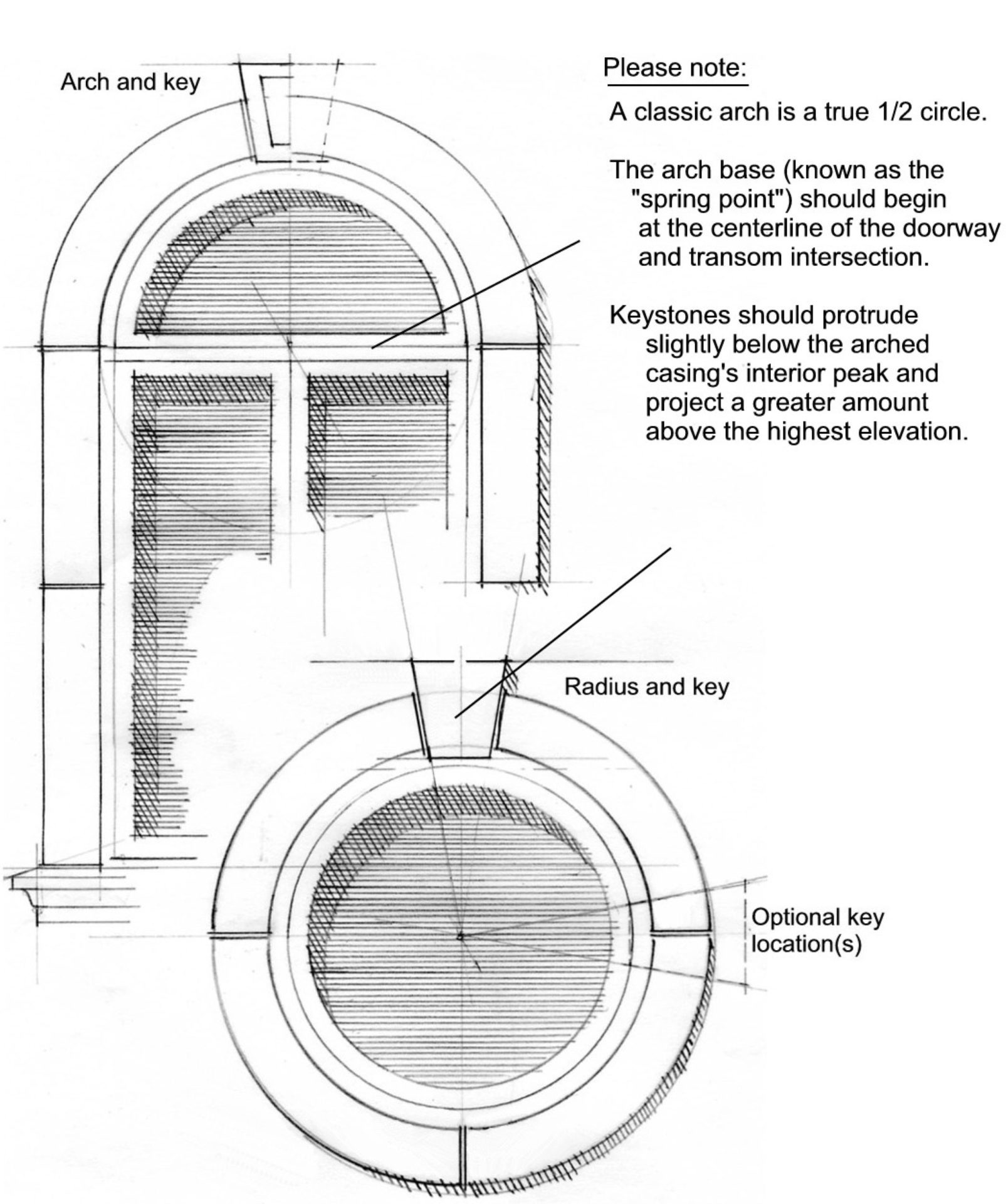 Arch and key

Please note:

A classic arch is a true 1/2 circle.

The arch base (known as the "spring point") should begin at the centerline of the doorway and transom intersection.

Keystones should protrude slightly below the arched casing's interior peak and project a greater amount above the highest elevation.

Radius and key

Optional key location(s)