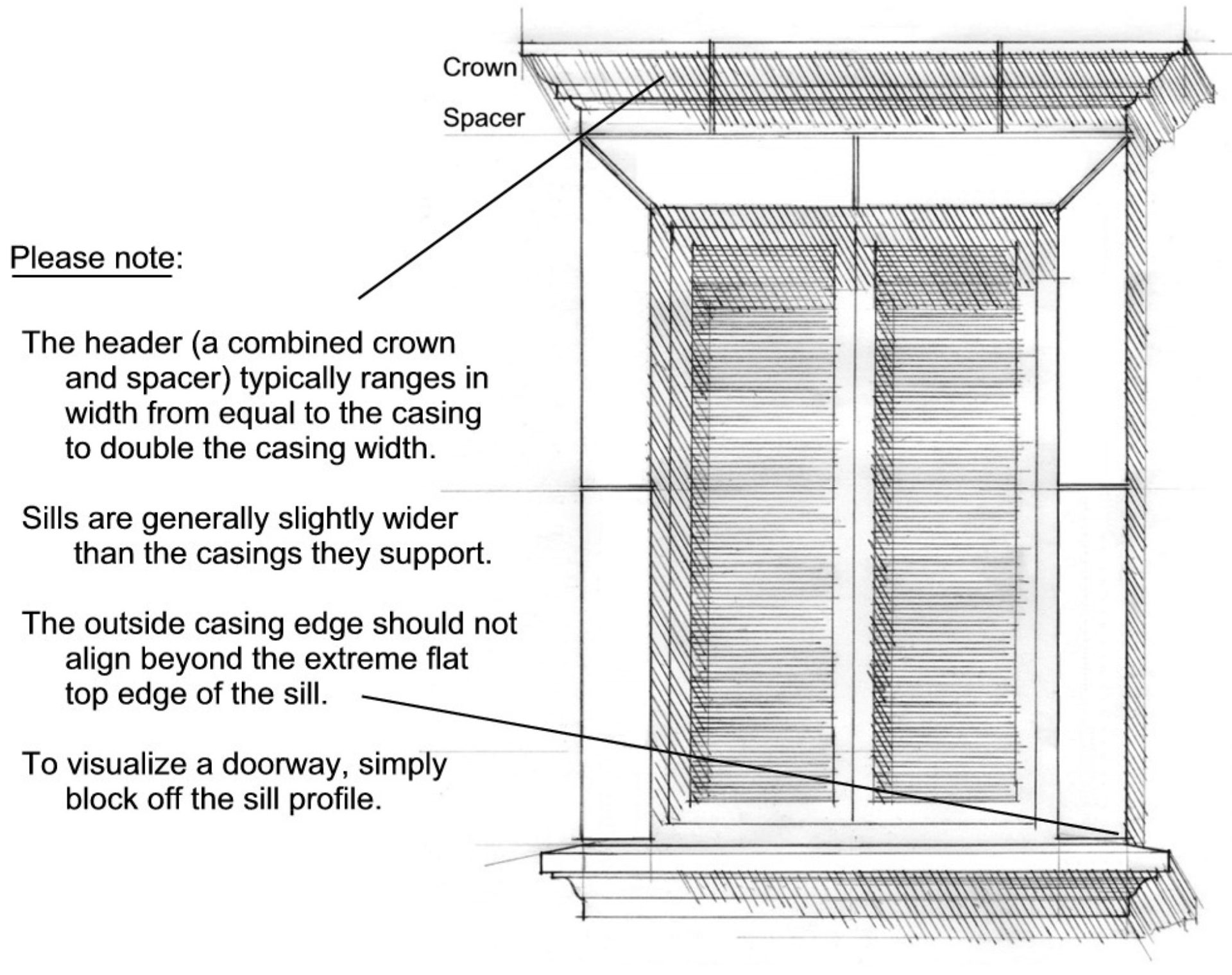 Crown

Spacer

Please note:

The header (a combined crown and spacer) typically ranges in width from equal to the casing to double the casing width.

Sills are generally slightly wider than the casings they support.

The outside casing edge should not align beyond the extreme flat top edge of the sill.

To visualize a doorway, simply block off the sill profile.